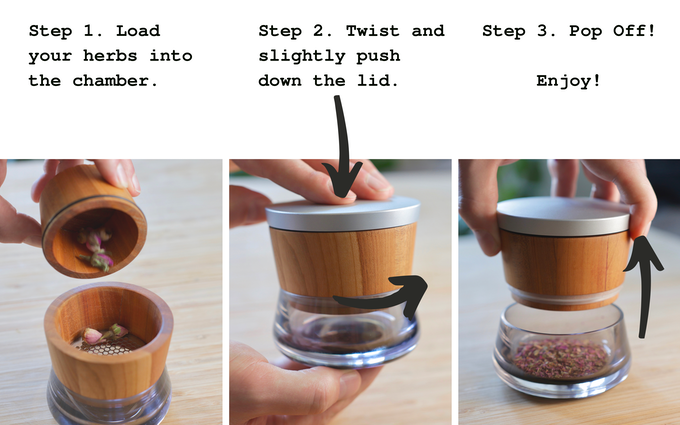 Step 1. Load your herbs into the chamber.

Step 2. Twist and slightly push down the lid.

Step 3. Pop Off!

Enjoy!